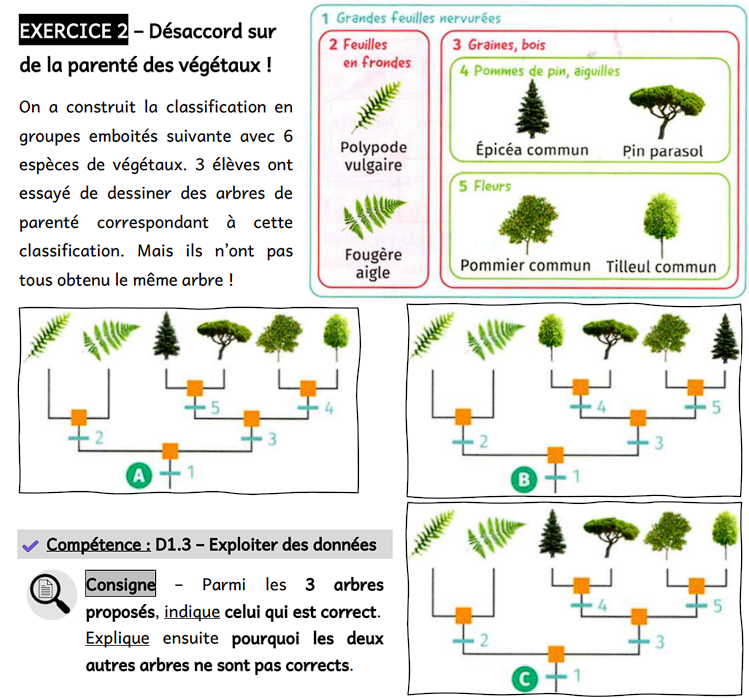 EXERCICE 2 – Désaccord sur de la parenté des végétaux !

On a construit la classification en groupes emboités suivante avec 6 espèces de végétaux. 3 élèves ont essayé de dessiner des arbres de parenté correspondant à cette classification. Mais ils n'ont pas tous obtenu le même arbre !

1 Grandes feuilles nervurées

2 Feuilles en frondes

Polypode vulgaire

Fougère aigle

3 Graines, bois

4 Pommes de pin, aiguilles

Épicéa commun

Pin parasol

5 Fleurs

Pommier commun

Tilleul commun

5
4
2
3
A
1

4
5
2
3
B
1

Compétence : D1.3 – Exploiter des données

Consigne – Parmi les 3 arbres proposés, indique celui qui est correct. Explique ensuite pourquoi les deux autres arbres ne sont pas corrects.

4
5
2
3
C
1