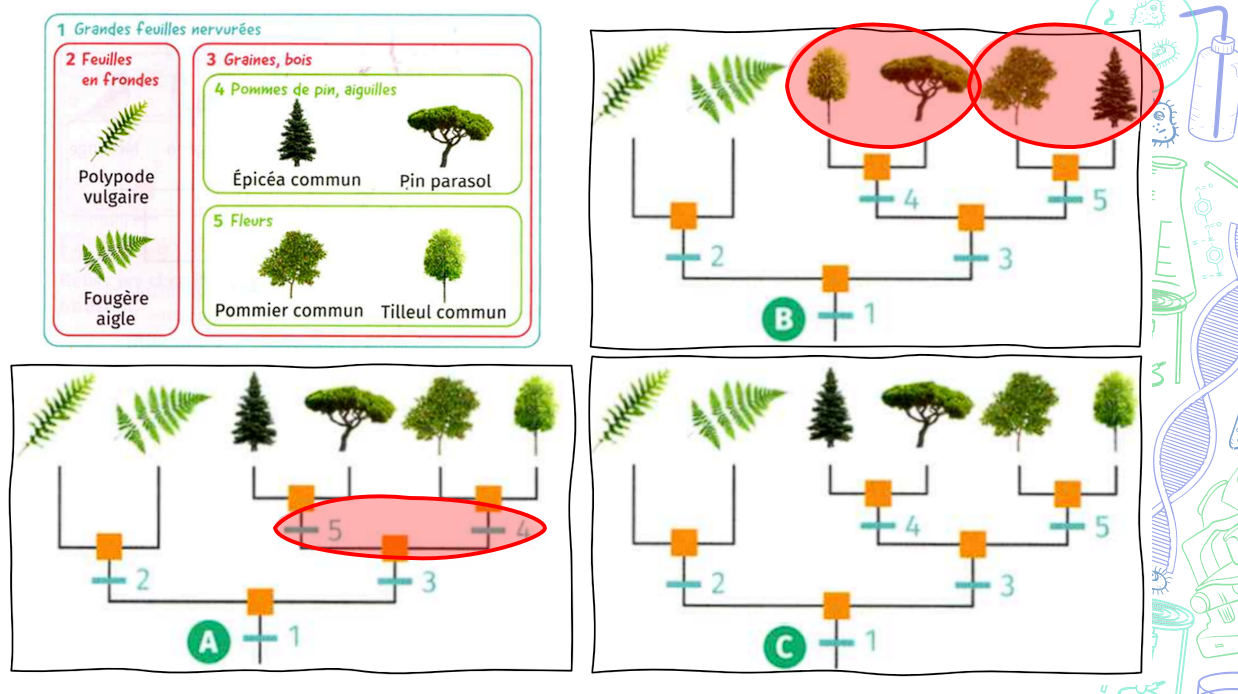 1 Grandes feuilles nervurées

2 Feuilles en frondes

Polypode vulgaire

Fougère aigle

3 Graines, bois

4 Pommes de pin, aiguilles

Épicéa commun

Pin parasol

5 Fleurs

Pommier commun

Tilleul commun

4
5
2
3
B
1

5
4
2
3
A
1

4
5
2
3
C
1